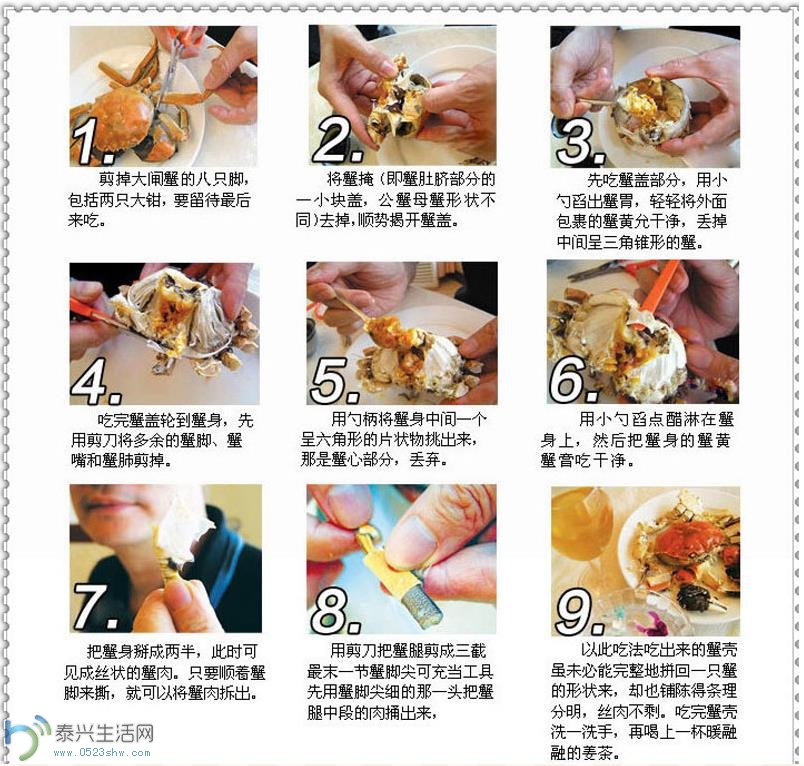 1.

剪掉大闸蟹的八只脚，包括两只大钳，要留待最后来吃。

2.

将蟹掩（即蟹肚脐部分的一小块盖，公蟹母蟹形状不同）去掉，顺势揭开蟹盖。

3.

先吃蟹盖部分，用小勺舀出蟹胃，轻轻将外面包裹的蟹黄允干净，丢掉中间呈三角锥形的蟹。

4.

吃完蟹盖轮到蟹身，先用剪刀将多余的蟹脚、蟹嘴和蟹肺剪掉。

5.

用勺柄将蟹身中间一个呈六角形的片状物挑出来，那是蟹心部分，丢弃。

6.

用小勺舀点醋淋在蟹身上，然后把蟹身的蟹黄蟹膏吃干净。

7.

把蟹身掰成两半，此时可见成丝状的蟹肉。只要顺着蟹脚来撕，就可以将蟹肉拆出。

8.

用剪刀把蟹腿剪成三截最末一节蟹脚尖可充当工具先用蟹脚尖细的那一头把蟹腿中段的肉捅出来，

9.

以此吃法吃出来的蟹壳虽未必能完整地拼回一只蟹的形状来，却也铺陈得条理分明，丝肉不剩。吃完蟹壳洗一洗手，再喝上一杯暖融融的姜茶。

泰兴生活网
www.0523shw.com